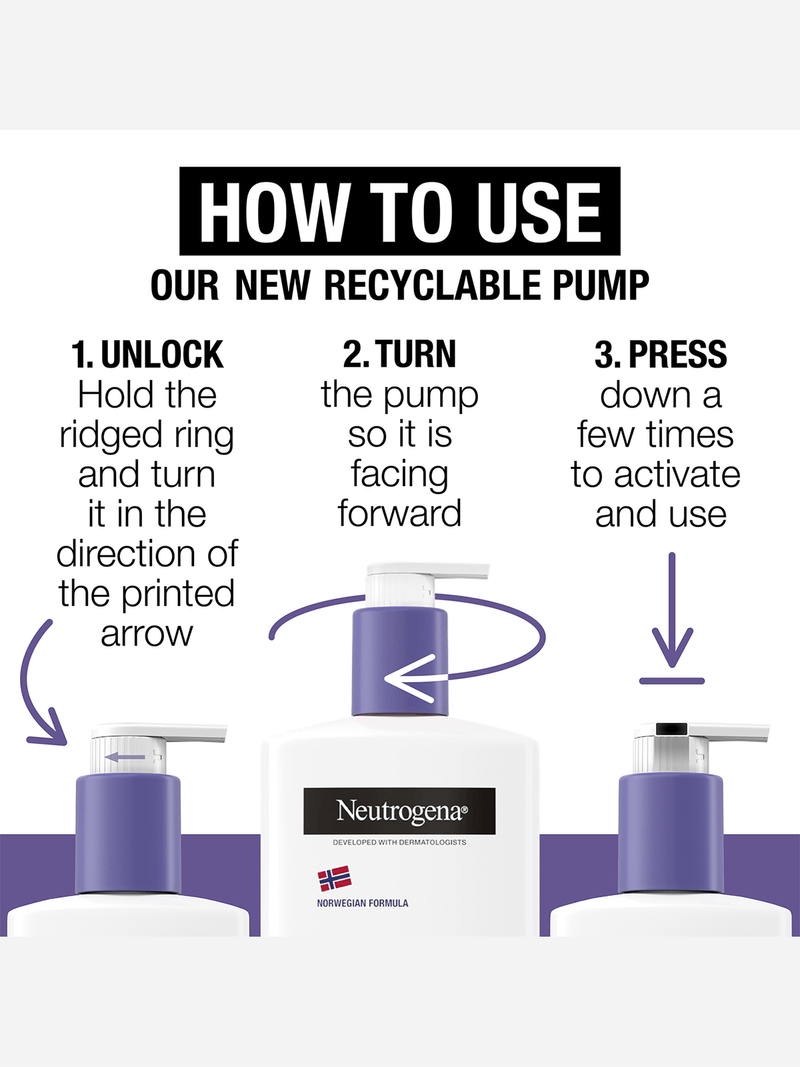 HOW TO USE

OUR NEW RECYCLABLE PUMP

1. UNLOCK
Hold the ridged ring and turn it in the direction of the printed arrow

2. TURN
the pump so it is facing forward

3. PRESS
down a few times to activate and use

Neutrogena®
DEVELOPED WITH DERMATOLOGISTS
NORWEGIAN FORMULA